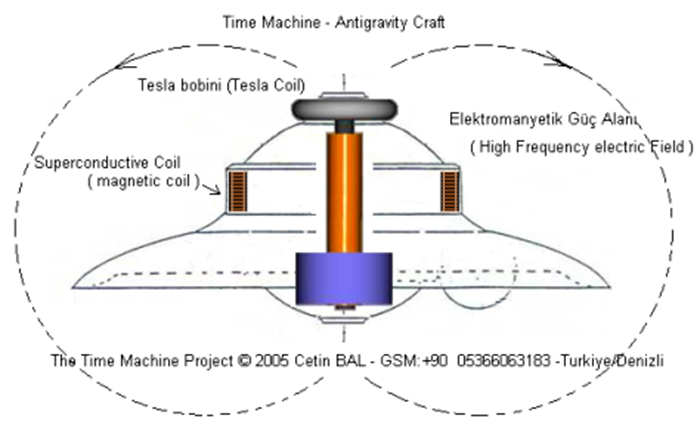 Time Machine - Antigravity Craft

Tesla bobini (Tesla Coil)

Elektromanyetik Güç Alanı
( High Frequency electric Field )

Superconductive Coil
( magnetic coil )

The Time Machine Project © 2005 Cetin BAL - GSM:+90 05366063183 -Turkiye/Denizli